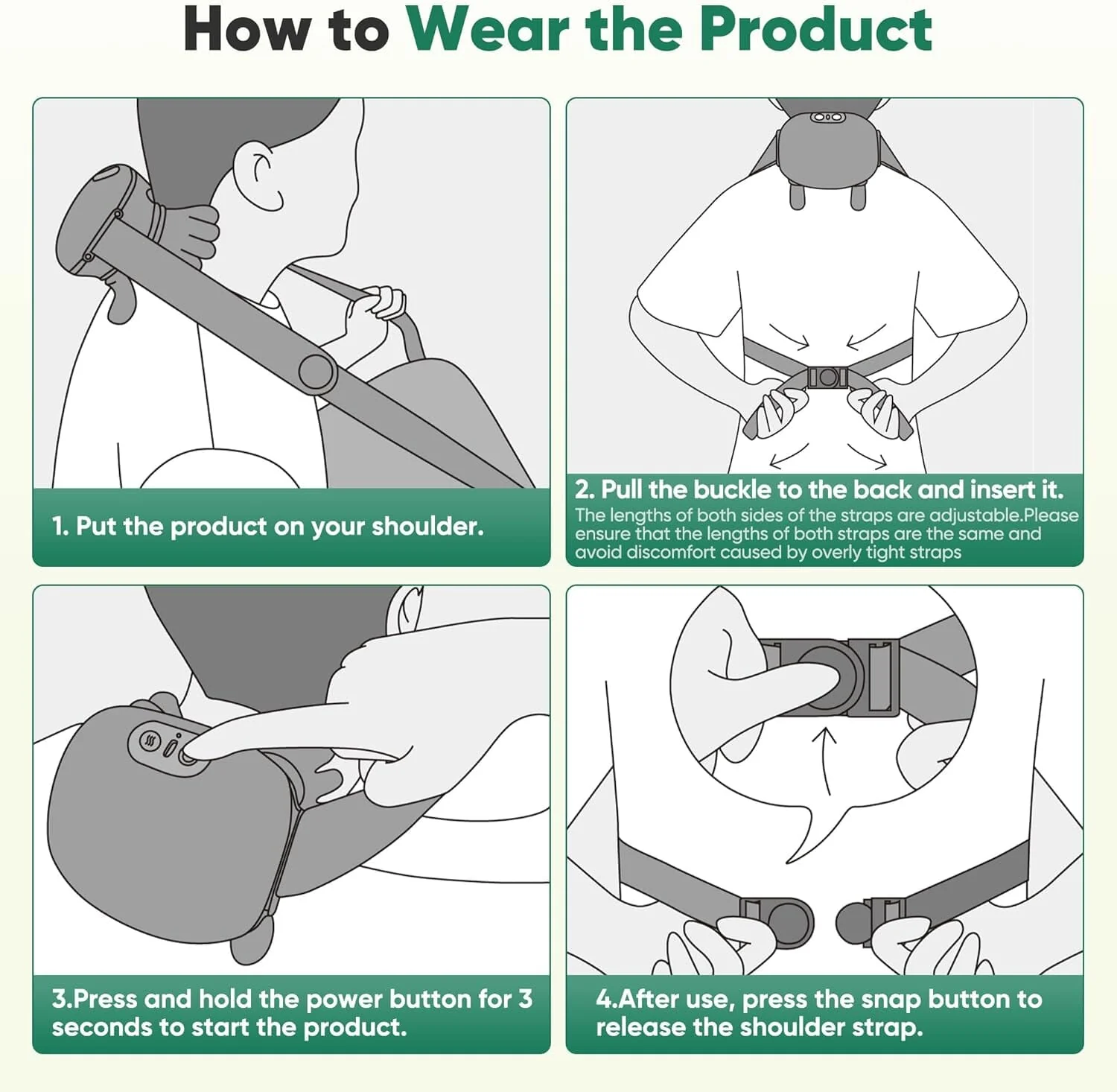 How to Wear the Product

1. Put the product on your shoulder.

2. Pull the buckle to the back and insert it.
The lengths of both sides of the straps are adjustable.Please ensure that the lengths of both straps are the same and avoid discomfort caused by overly tight straps

3.Press and hold the power button for 3 seconds to start the product.

4.After use, press the snap button to release the shoulder strap.