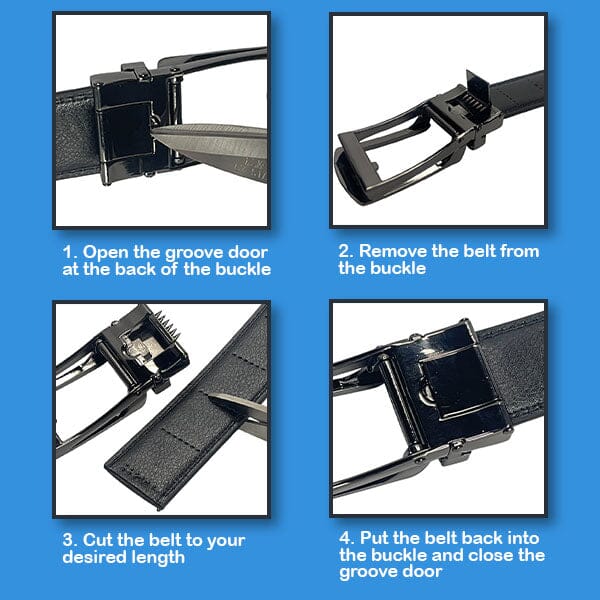 1. Open the groove door at the back of the buckle

2. Remove the belt from the buckle

3. Cut the belt to your desired length

4. Put the belt back into the buckle and close the groove door